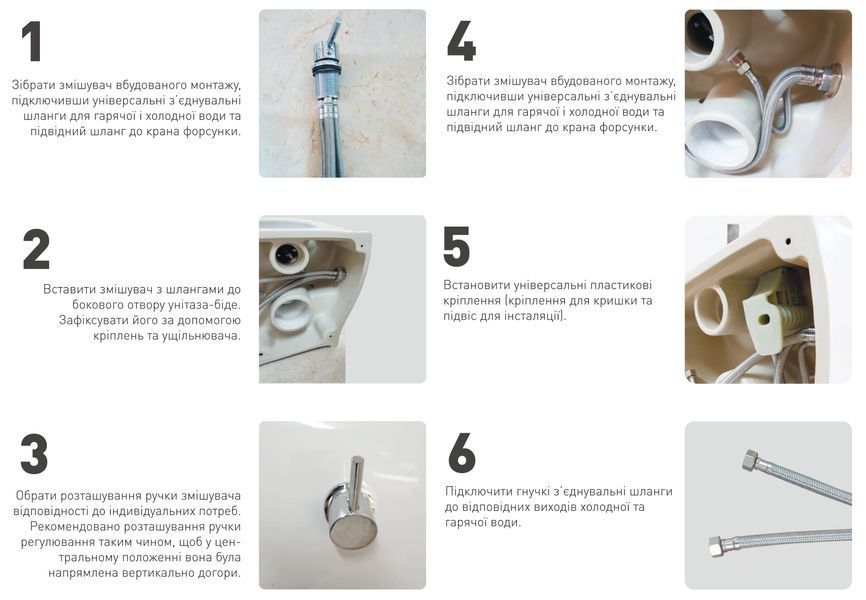 1

Зібрати змішувач вбудованого монтажу, підключивши універсальні з'єднувальні шланги для гарячої і холодної води та підвідний шланг до крана форсунки.

2

Вставити змішувач з шлангами до бокового отвору унітаза-біде. Зафіксувати його за допомогою кріплень та ущільнювача.

3

Обрати розташування ручки змішувача відповідності до індивідуальних потреб. Рекомендовано розташування ручки регулювання таким чином, щоб у центральному положенні вона була напрямлена вертикально догори.

4

Зібрати змішувач вбудованого монтажу, підключивши універсальні з'єднувальні шланги для гарячої і холодної води та підвідний шланг до крана форсунки.

5

Встановити універсальні пластикові кріплення (кріплення для кришки та підвіс для інсталяції).

6

Підключити гнучкі з'єднувальні шланги до відповідних виходів холодної та гарячої води.